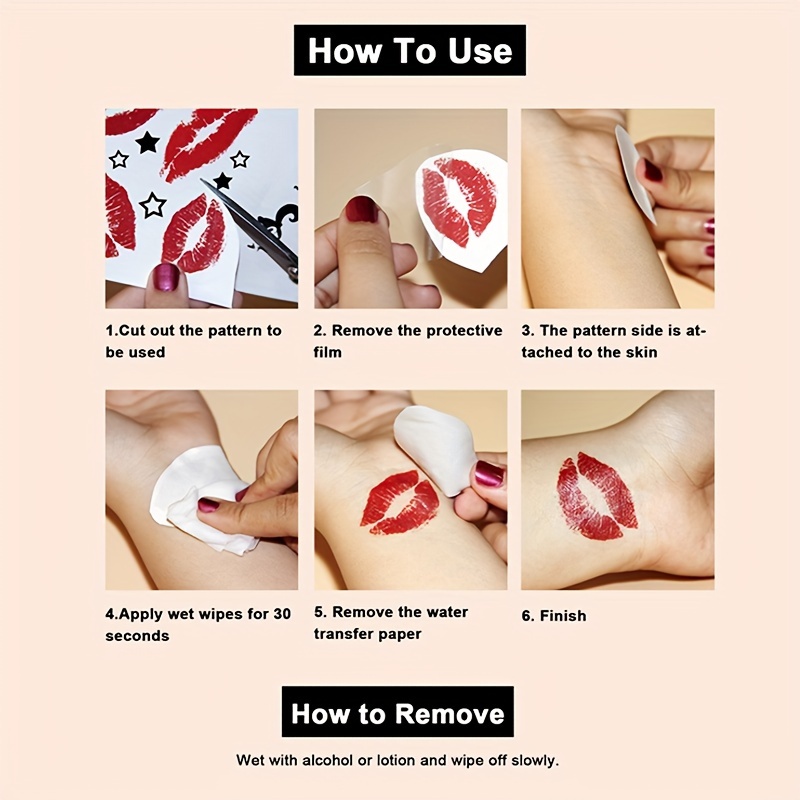 How To Use

1.Cut out the pattern to be used

2. Remove the protective film

3. The pattern side is attached to the skin

4.Apply wet wipes for 30 seconds

5. Remove the water transfer paper

6. Finish

How to Remove

Wet with alcohol or lotion and wipe off slowly.